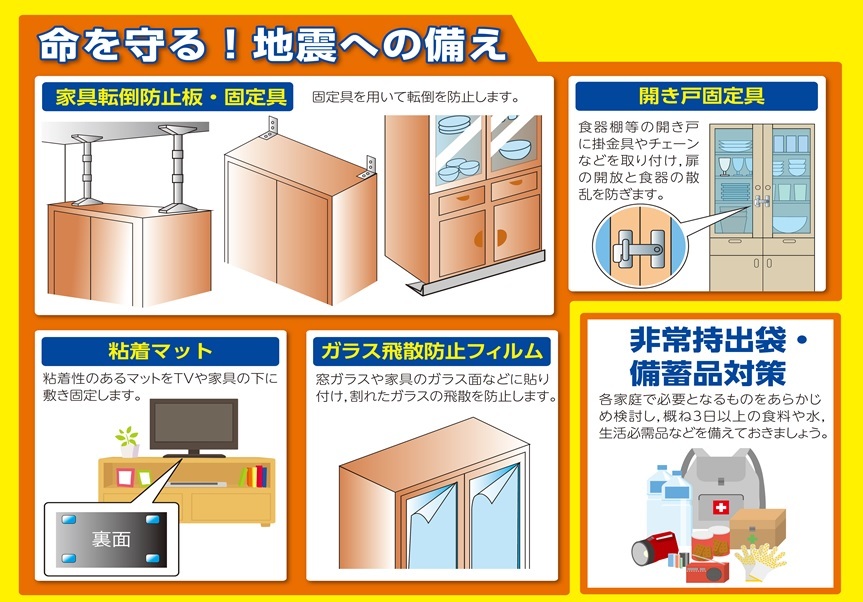 命を守る！地震への備え

家具転倒防止板・固定具

固定具を用いて転倒を防止します。

開き戸固定具

食器棚等の開き戸に掛金具やチェーンなどを取り付け，扉の開放と食器の散乱を防ぎます。

粘着マット

粘着性のあるマットをTVや家具の下に敷き固定します。

裏面

ガラス飛散防止フィルム

窓ガラスや家具のガラス面などに貼り付け，割れたガラスの飛散を防止します。

非常持出袋・備蓄品対策

各家庭で必要となるものをあらかじめ検討し，概ね3日以上の食料や水，生活必需品などを備えておきましょう。